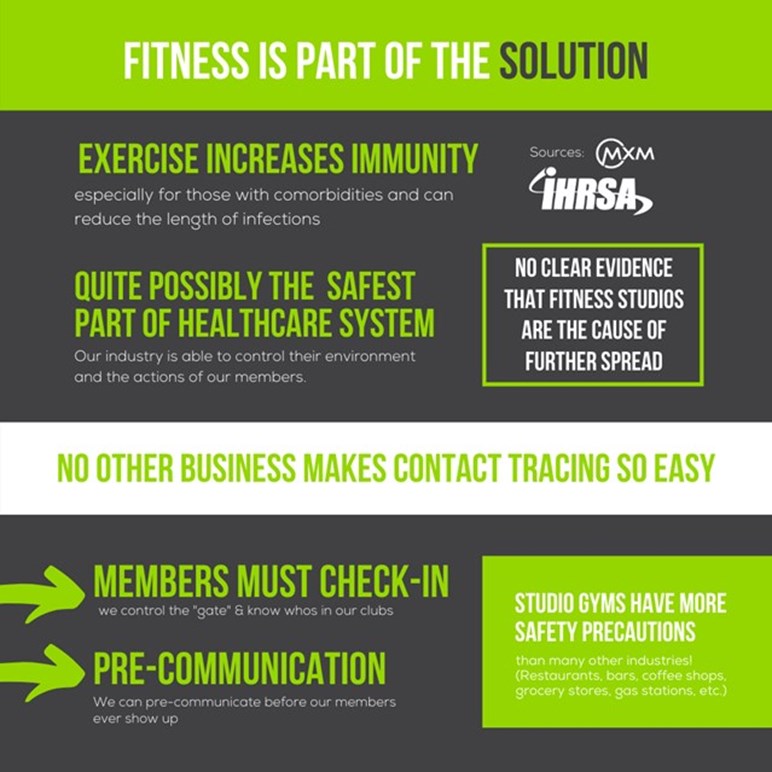 FITNESS IS PART OF THE SOLUTION

EXERCISE INCREASES IMMUNITY
especially for those with comorbidities and can reduce the length of infections

Sources: MXM
IHRSA

QUITE POSSIBLY THE SAFEST PART OF HEALTHCARE SYSTEM
Our industry is able to control their environment and the actions of our members.

NO CLEAR EVIDENCE THAT FITNESS STUDIOS ARE THE CAUSE OF FURTHER SPREAD

NO OTHER BUSINESS MAKES CONTACT TRACING SO EASY

MEMBERS MUST CHECK-IN
we control the "gate" & know whos in our clubs

PRE-COMMUNICATION
We can pre-communicate before our members ever show up

STUDIO GYMS HAVE MORE SAFETY PRECAUTIONS
than many other industries! (Restaurants, bars, coffee shops, grocery stores, gas stations, etc.)